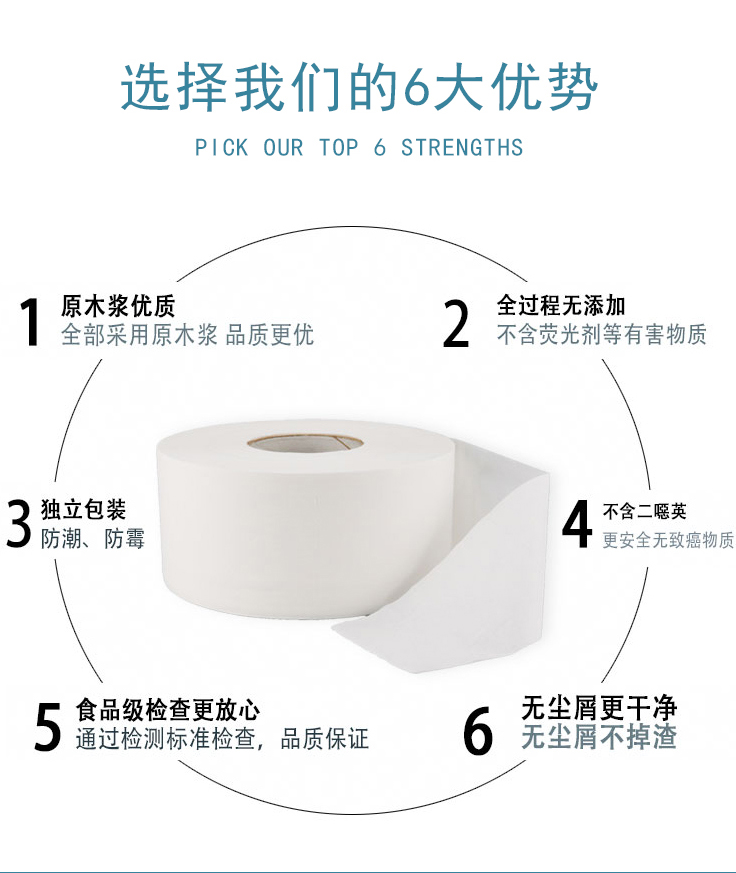 选择我们的6大优势

PICK OUR TOP 6 STRENGTHS

1 原木浆优质
全部采用原木浆 品质更优

2 全过程无添加
不含荧光剂等有害物质

3 独立包装
防潮、防霉

4 不含二噁英
更安全无致癌物质

5 食品级检查更放心
通过检测标准检查，品质保证

6 无尘屑更干净
无尘屑不掉渣