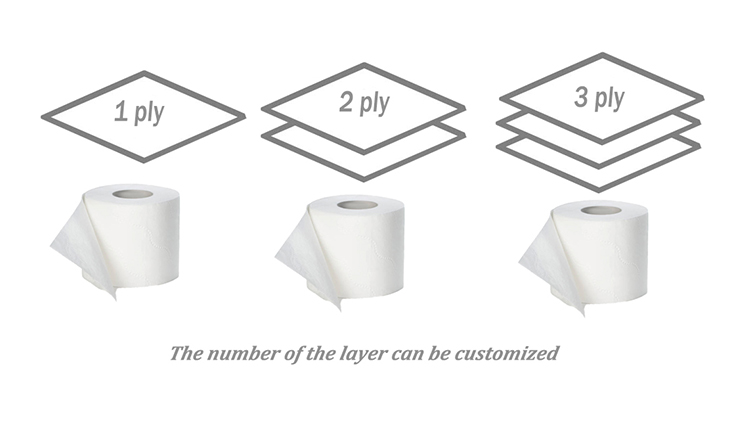 1 ply

2 ply

3 ply

The number of the layer can be customized