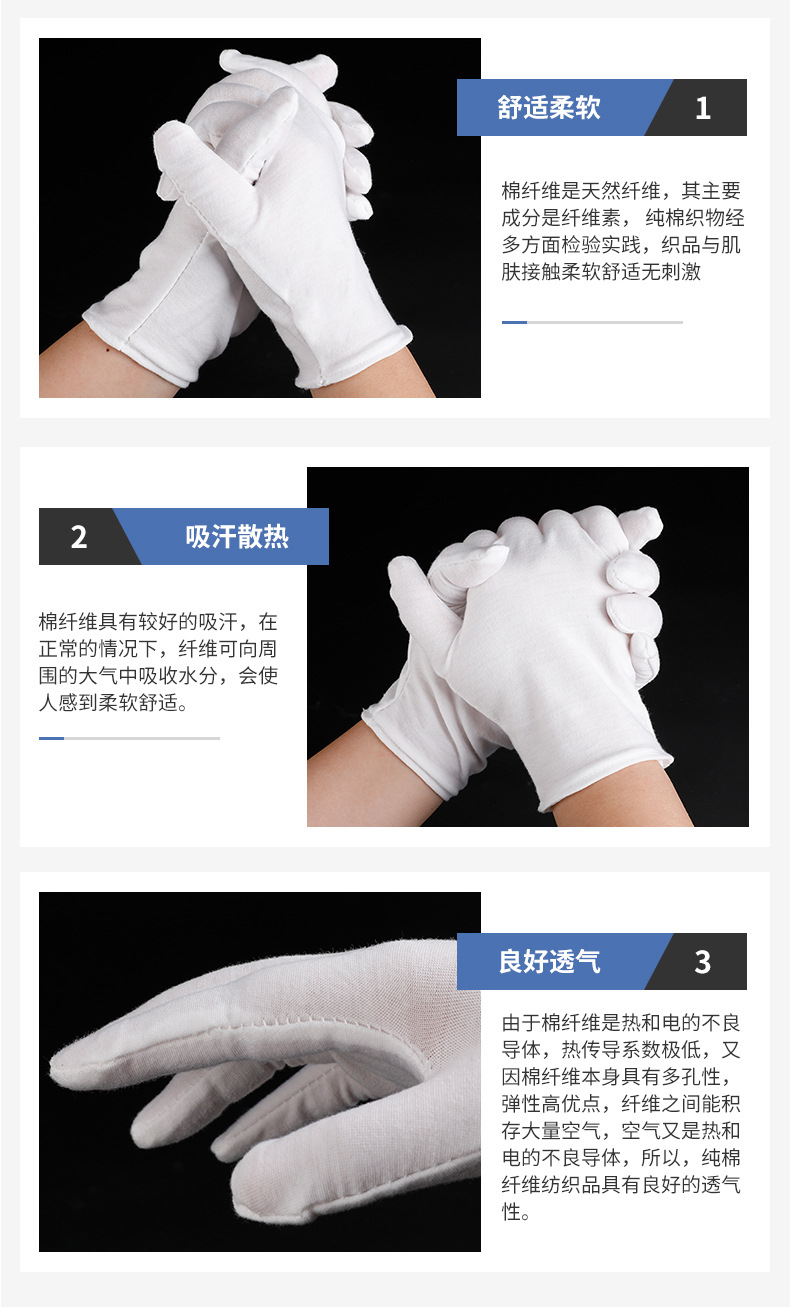 舒适柔软 1

棉纤维是天然纤维，其主要成分是纤维素，纯棉织物经多方面检验实践，织品与肌肤接触柔软舒适无刺激

2 吸汗散热

棉纤维具有较好的吸汗，在正常的情况下，纤维可向周围的大气中吸收水分，会使人感到柔软舒适。

良好透气 3

由于棉纤维是热和电的不良导体，热传导系数极低，又因棉纤维本身具有多孔性，弹性高优点，纤维之间能积存大量空气，空气又是热和电的不良导体，所以，纯棉纤维纺织品具有良好的透气性。