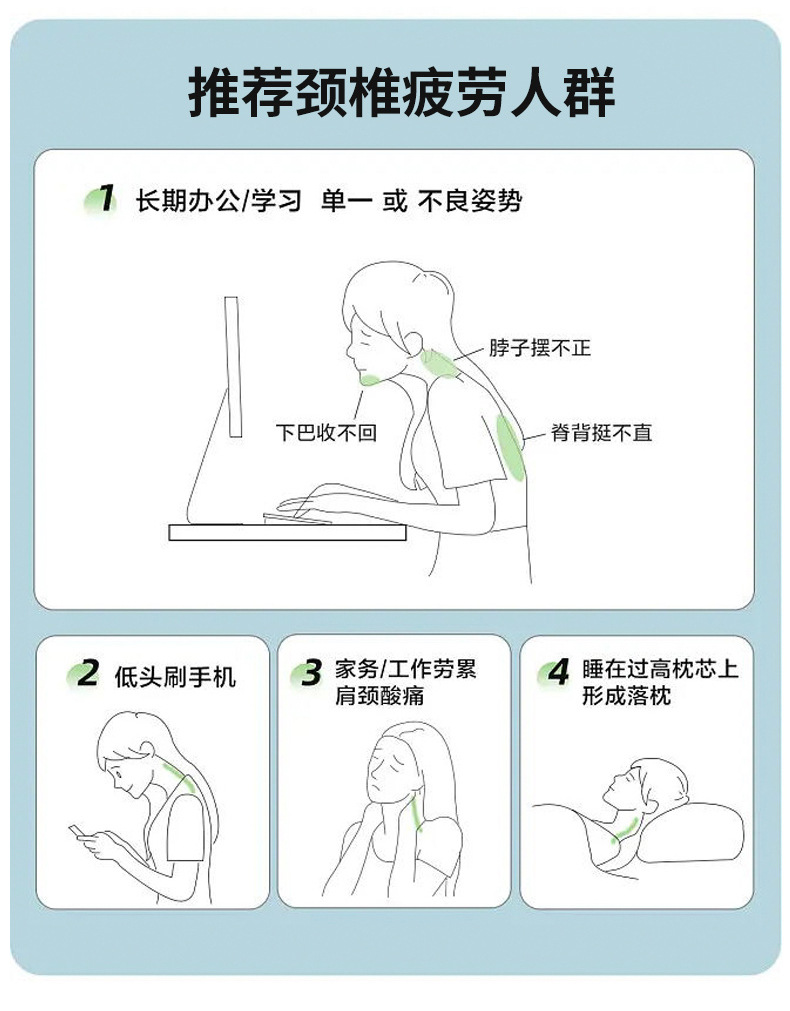 推荐颈椎疲劳人群

1 长期办公/学习 单一 或 不良姿势

脖子摆不正

下巴收不回

脊背挺不直

2 低头刷手机

3 家务/工作劳累 肩颈酸痛

4 睡在过高枕芯上 形成落枕