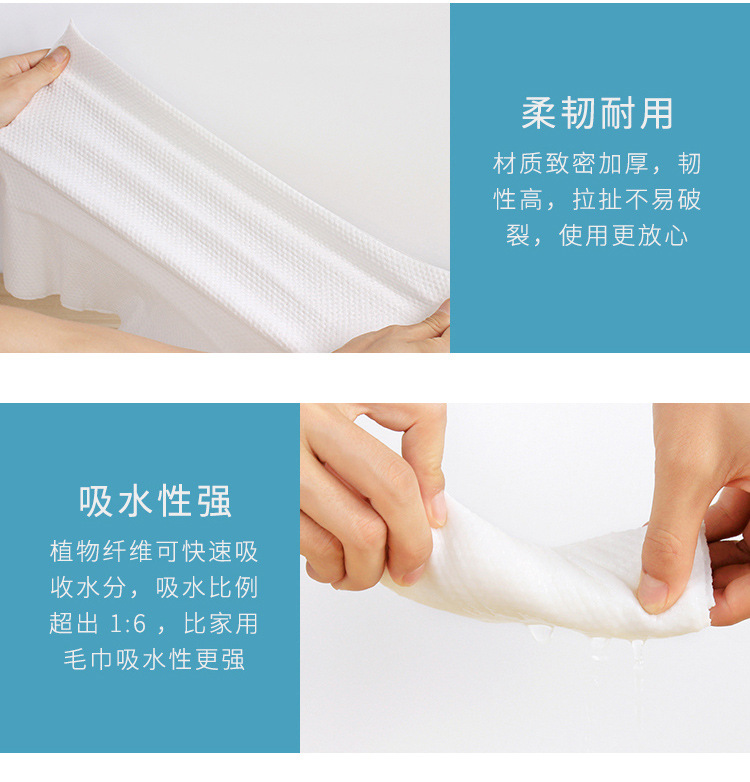 柔韧耐用

材质致密加厚，韧性高，拉扯不易破裂，使用更放心

吸水性强

植物纤维可快速吸收水分，吸水比例超出 1:6 ，比家用毛巾吸水性更强