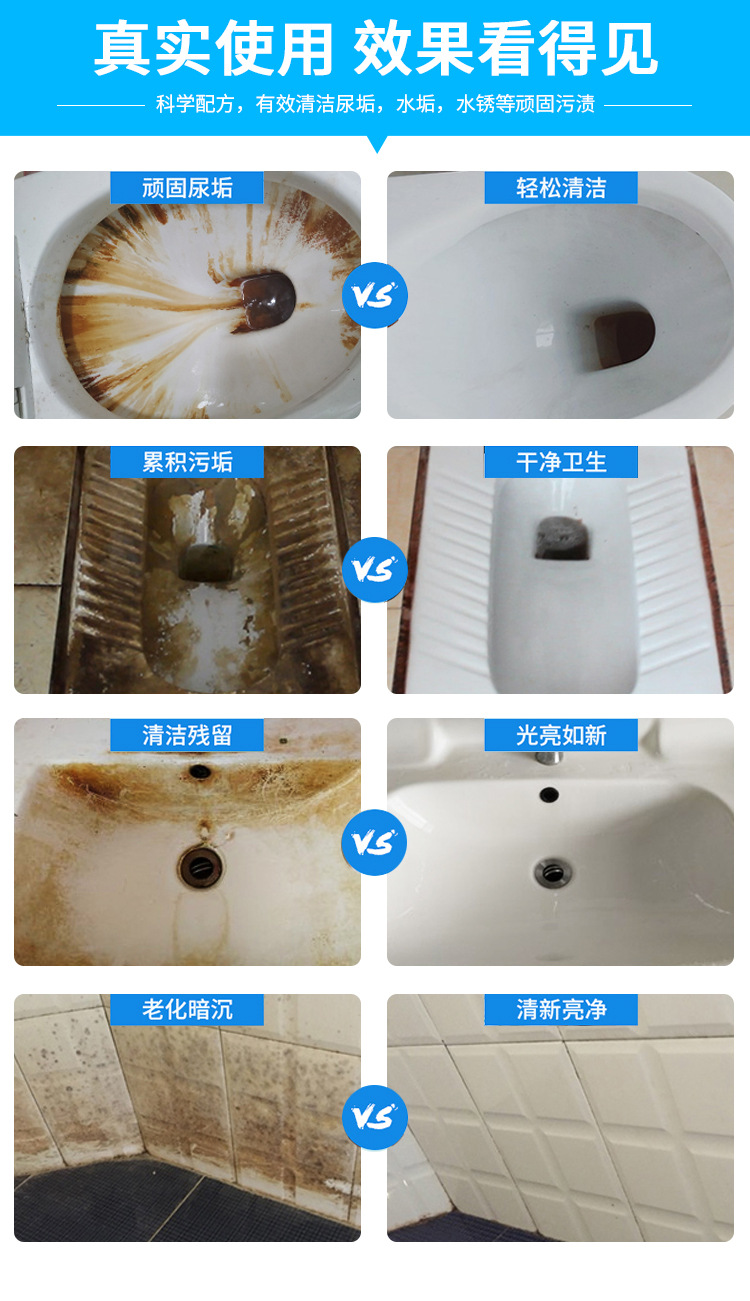 真实使用 效果看得见

科学配方，有效清洁尿垢，水垢，水锈等顽固污渍

顽固尿垢

VS

轻松清洁

累积污垢

VS

干净卫生

清洁残留

VS

光亮如新

老化暗沉

VS

清新亮净