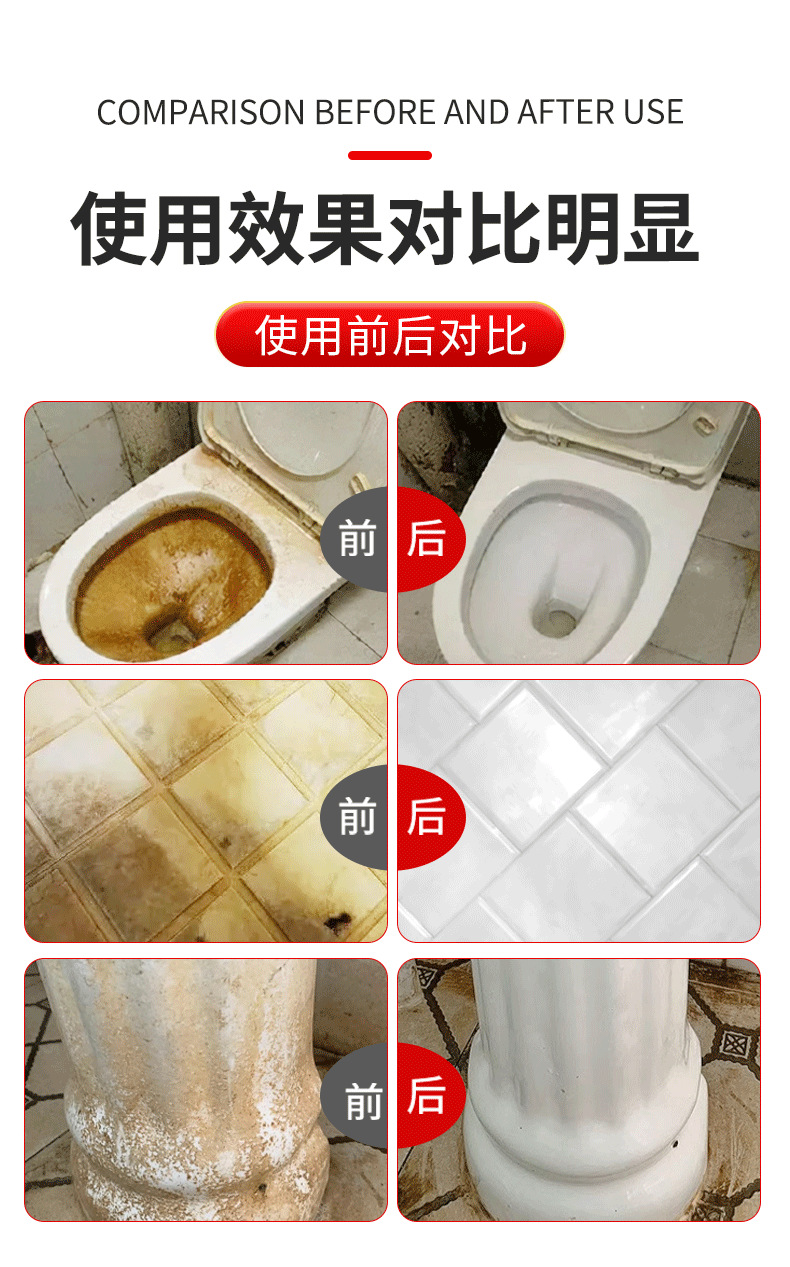 COMPARISON BEFORE AND AFTER USE

使用效果对比明显

使用前后对比

前

后

前

后

前

后