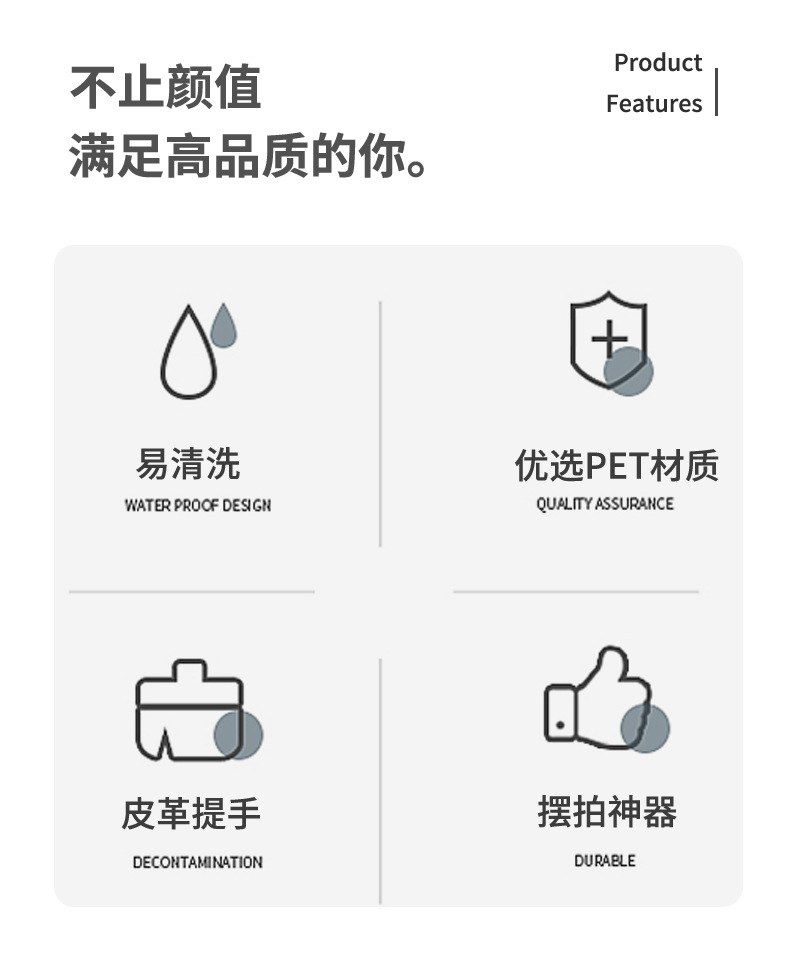 不止颜值
满足高品质的你。

Product
Features

易清洗
WATER PROOF DESIGN

优选PET材质
QUALITY ASSURANCE

皮革提手
DECONTAMINATION

摆拍神器
DURABLE