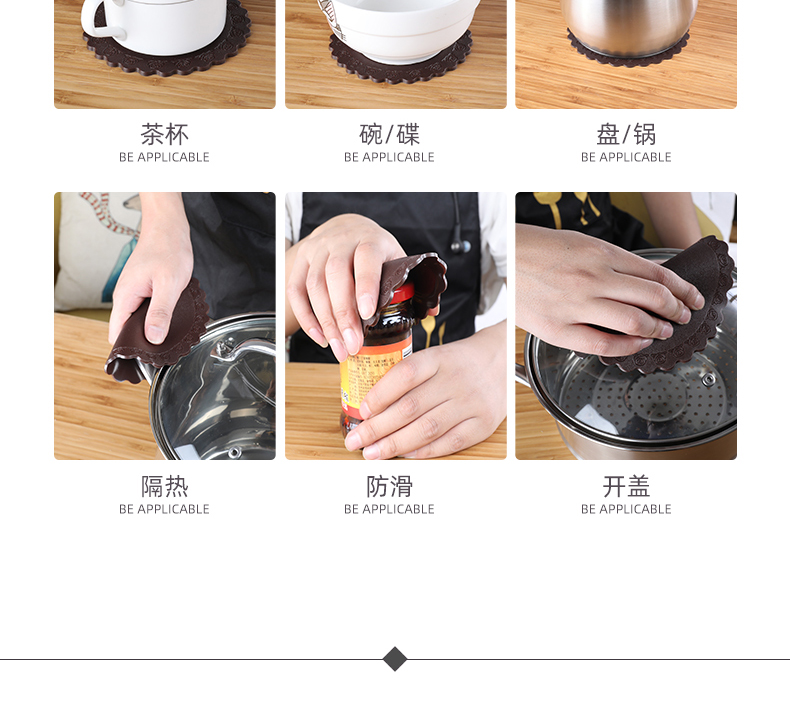 茶杯
BE APPLICABLE

碗/碟
BE APPLICABLE

盘/锅
BE APPLICABLE

隔热
BE APPLICABLE

防滑
BE APPLICABLE

开盖
BE APPLICABLE